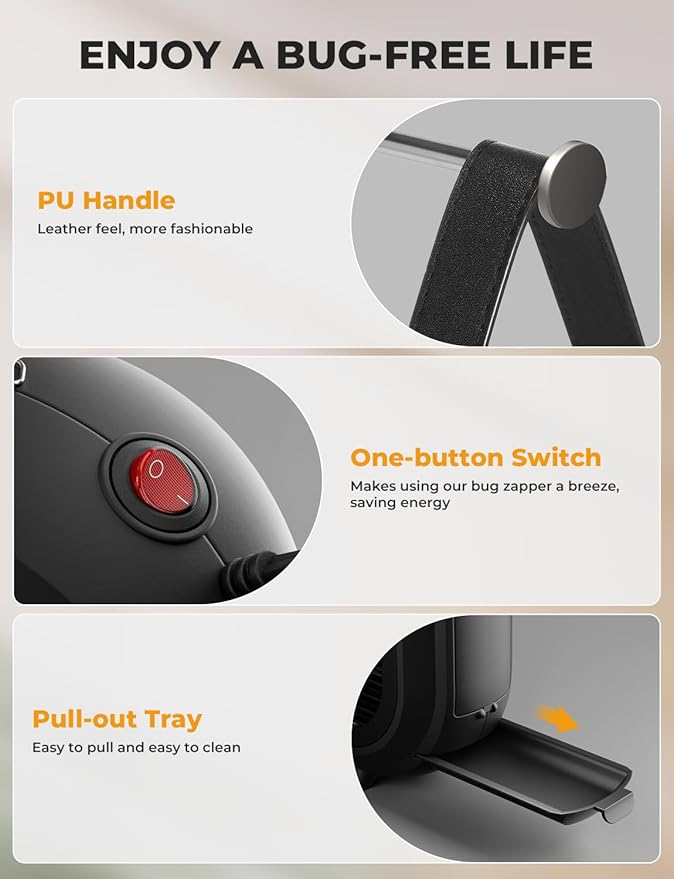 ENJOY A BUG-FREE LIFE

PU Handle
Leather feel, more fashionable

One-button Switch
Makes using our bug zapper a breeze, saving energy

Pull-out Tray
Easy to pull and easy to clean