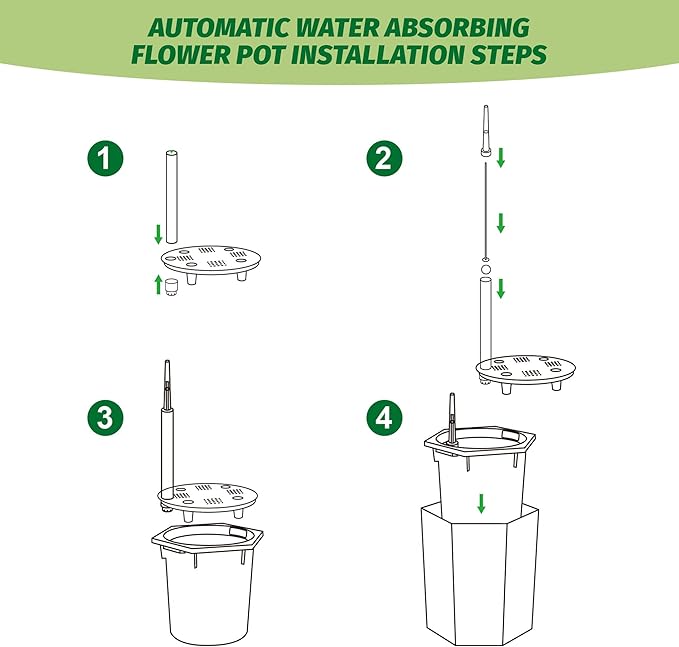 AUTOMATIC WATER ABSORBING FLOWER POT INSTALLATION STEPS

1

2

3

4