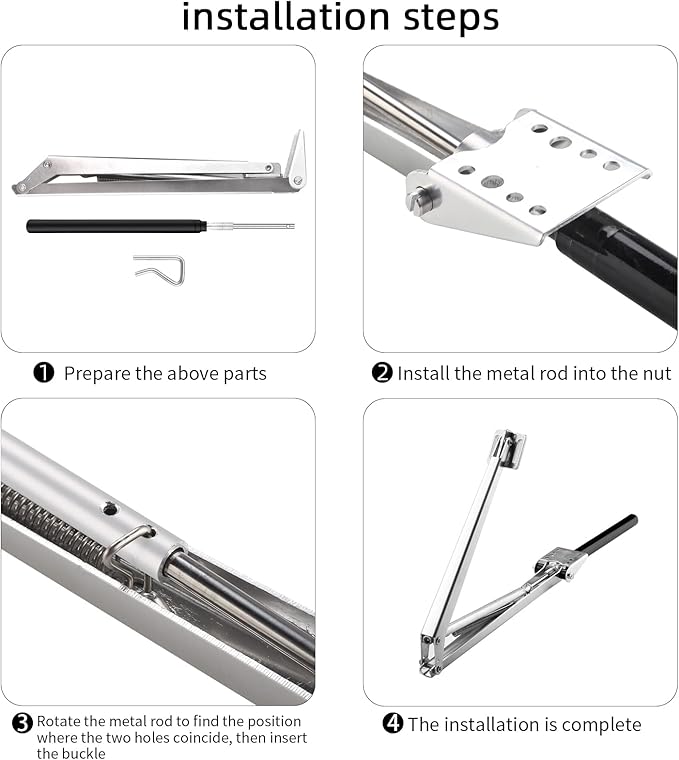 installation steps

❶ Prepare the above parts

❷ Install the metal rod into the nut

❸ Rotate the metal rod to find the position where the two holes coincide, then insert the buckle

❹ The installation is complete