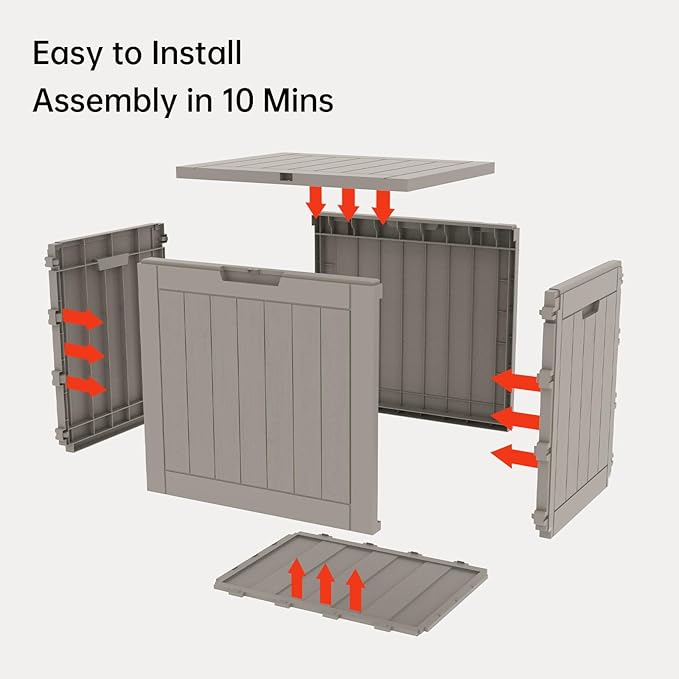 Easy to Install
Assembly in 10 Mins