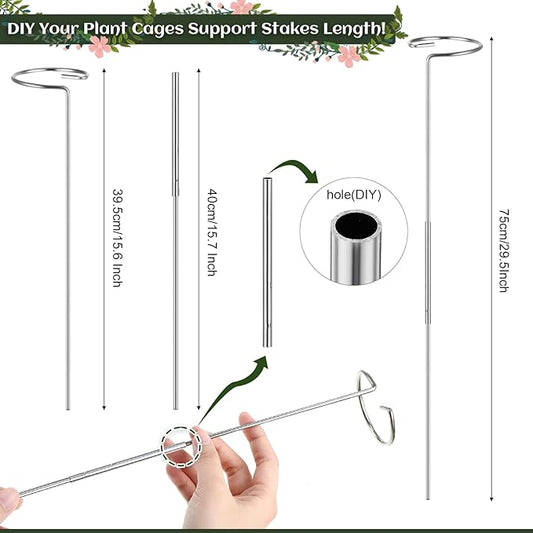 DIY Your Plant Cages Support Stakes Length!

39.5cm/15.6 Inch

40cm/15.7 Inch

hole(DIY)

75cm/29.5Inch