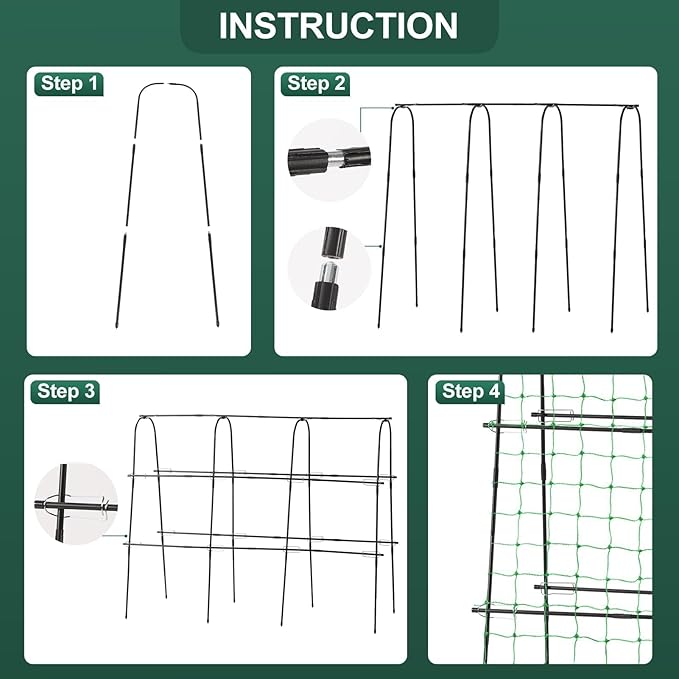 INSTRUCTION

Step 1

Step 2

Step 3

Step 4