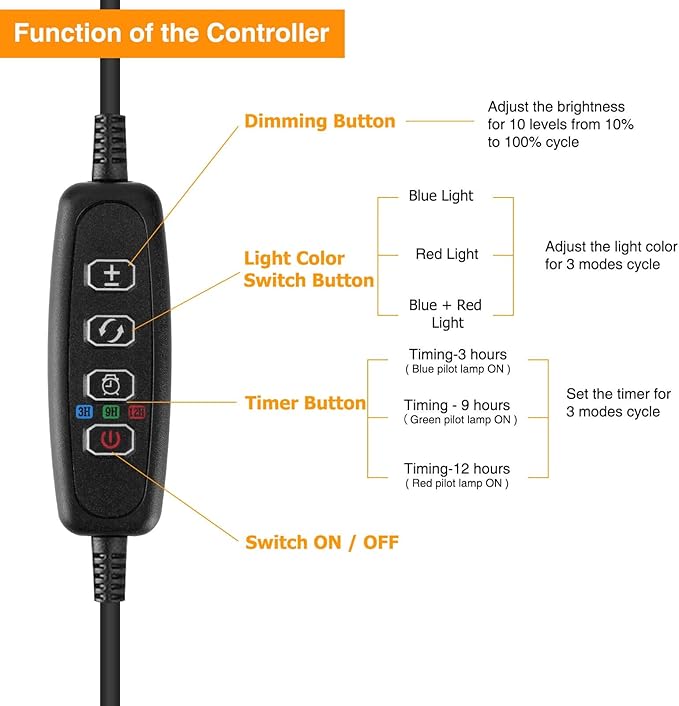 Function of the Controller

Dimming Button

Adjust the brightness for 10 levels from 10% to 100% cycle

Light Color Switch Button

Blue Light

Red Light

Blue + Red Light

Adjust the light color for 3 modes cycle

Timer Button

3H 9H 12H

Timing-3 hours
( Blue pilot lamp ON )

Timing - 9 hours
( Green pilot lamp ON )

Timing-12 hours
( Red pilot lamp ON )

Set the timer for 3 modes cycle

Switch ON / OFF