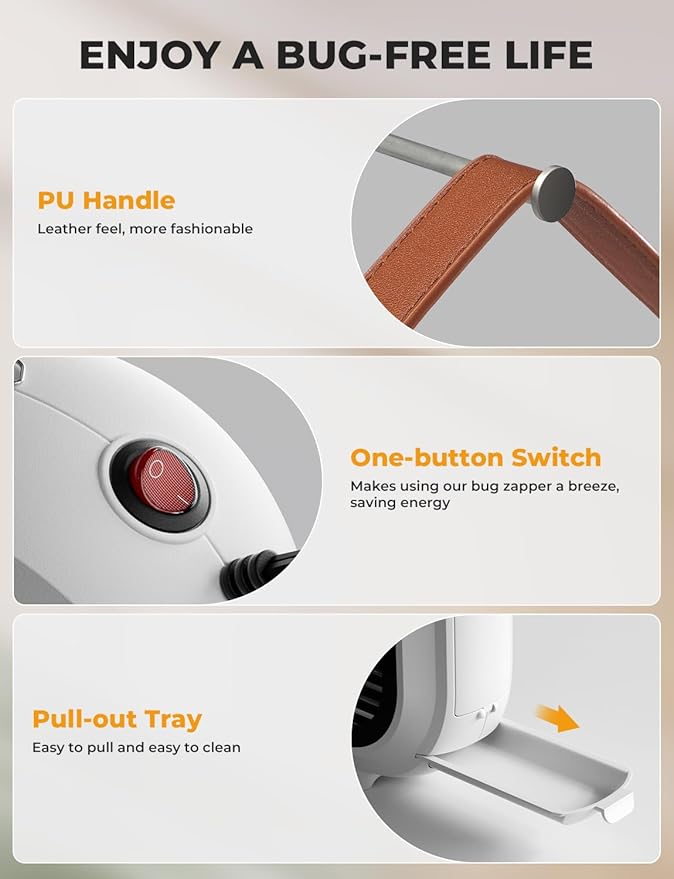 ENJOY A BUG-FREE LIFE

PU Handle
Leather feel, more fashionable

One-button Switch
Makes using our bug zapper a breeze, saving energy

Pull-out Tray
Easy to pull and easy to clean