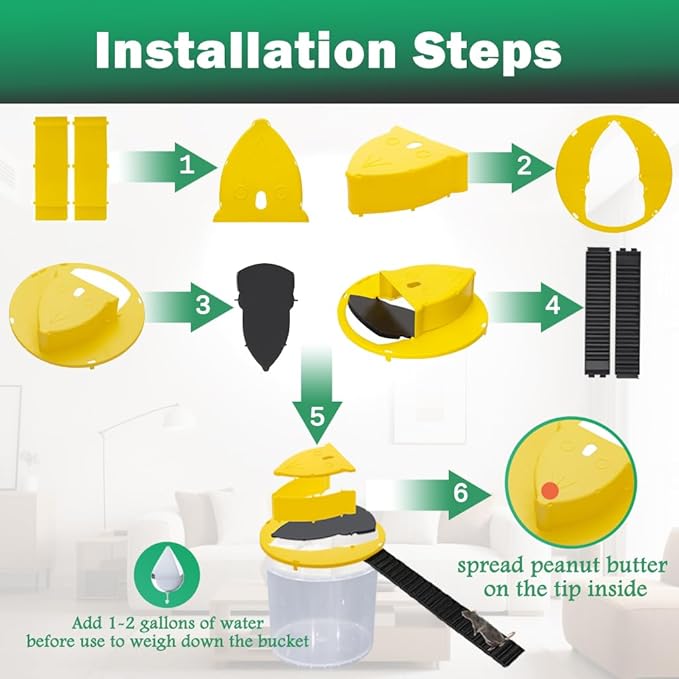 Installation Steps

1

2

3

4

5

6

spread peanut butter on the tip inside

Add 1-2 gallons of water before use to weigh down the bucket