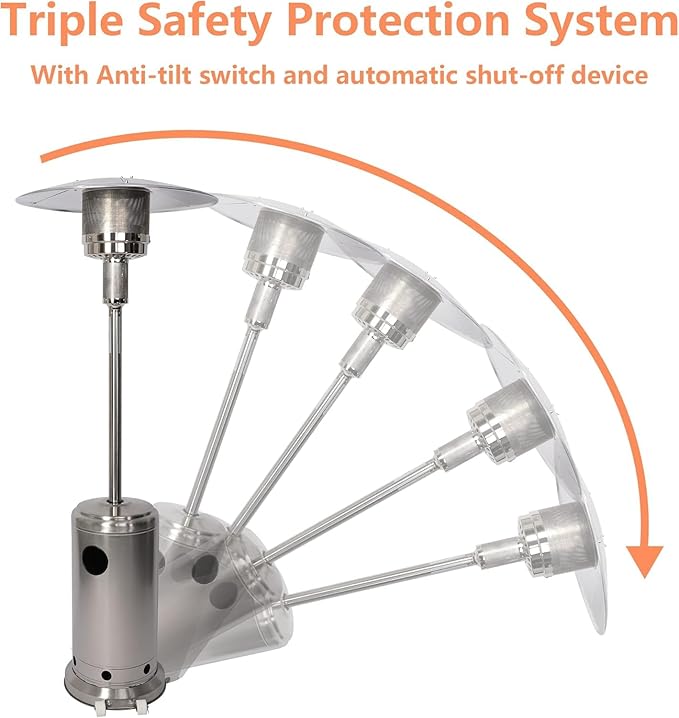 Triple Safety Protection System

With Anti-tilt switch and automatic shut-off device