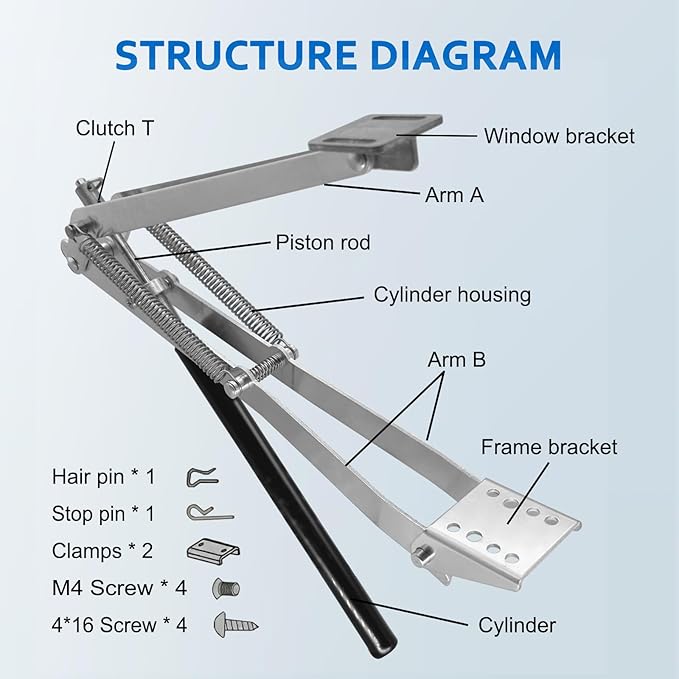 STRUCTURE DIAGRAM

Clutch T

Window bracket

Arm A

Piston rod

Cylinder housing

Arm B

Frame bracket

Hair pin * 1

Stop pin * 1

Clamps * 2

M4 Screw * 4

4*16 Screw * 4

Cylinder