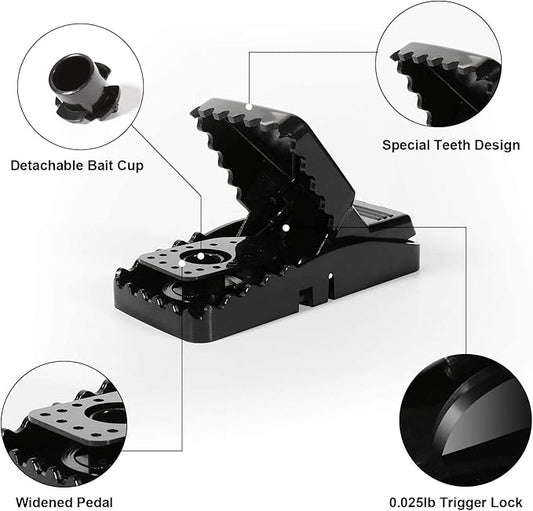 Detachable Bait Cup

Special Teeth Design

Widened Pedal

0.025lb Trigger Lock