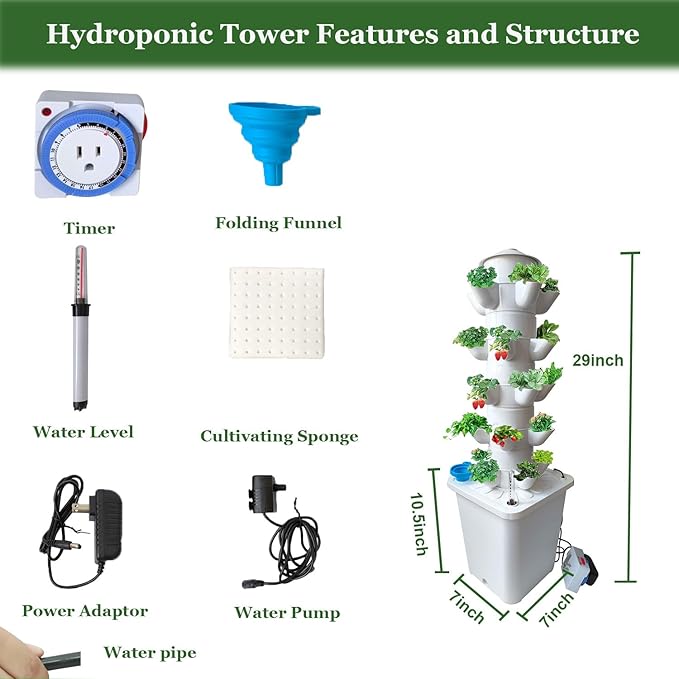 Hydroponic Tower Features and Structure

Timer

Folding Funnel

Water Level

Cultivating Sponge

Power Adaptor

Water Pump

Water pipe

29inch

10.5inch

7inch

7inch