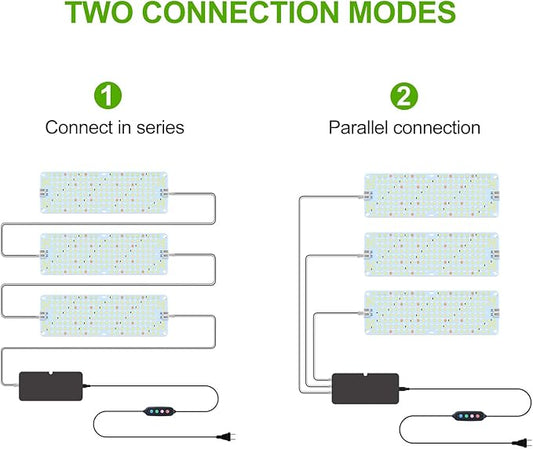 TWO CONNECTION MODES

1
Connect in series

2
Parallel connection