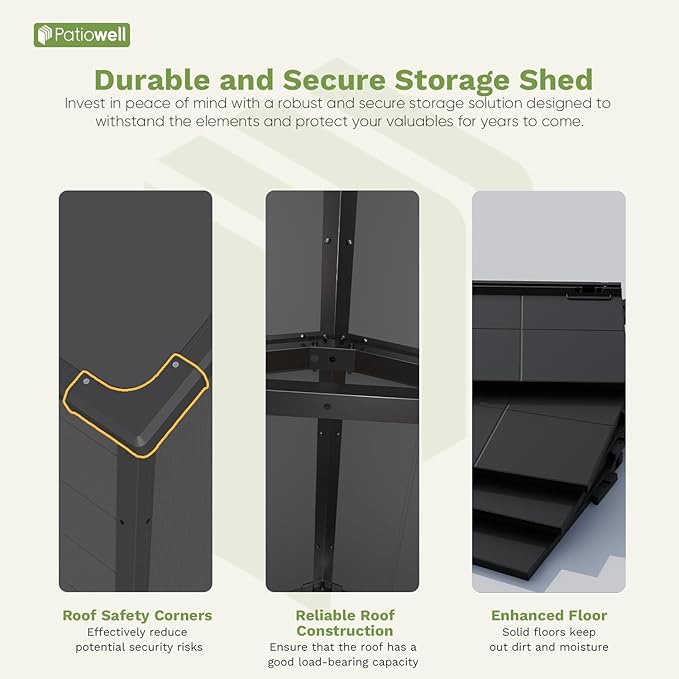 Patiowell

Durable and Secure Storage Shed
Invest in peace of mind with a robust and secure storage solution designed to withstand the elements and protect your valuables for years to come.

Roof Safety Corners
Effectively reduce potential security risks

Reliable Roof Construction
Ensure that the roof has a good load-bearing capacity

Enhanced Floor
Solid floors keep out dirt and moisture