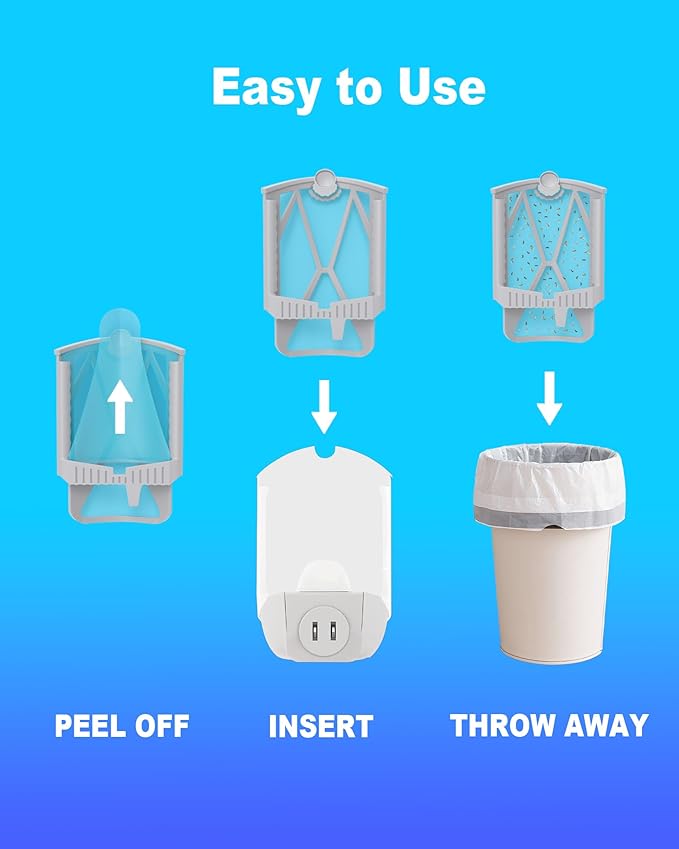 Easy to Use

PEEL OFF

INSERT

THROW AWAY