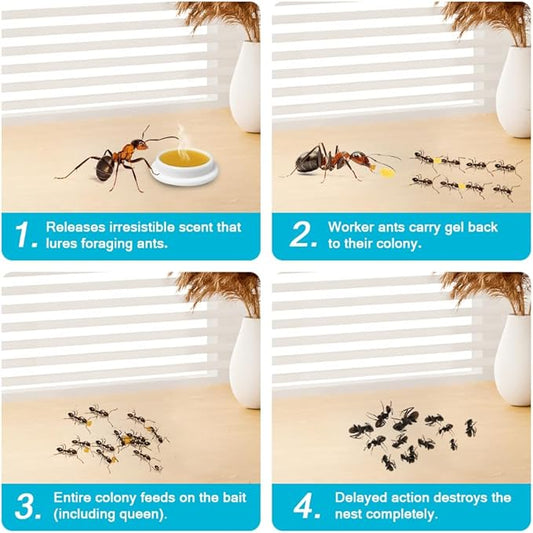 1. Releases irresistible scent that lures foraging ants.

2. Worker ants carry gel back to their colony.

3. Entire colony feeds on the bait (including queen).

4. Delayed action destroys the nest completely.