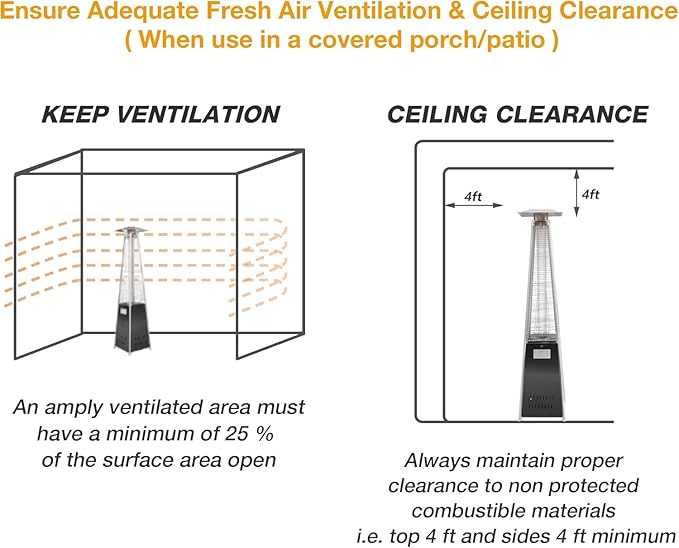 Ensure Adequate Fresh Air Ventilation & Ceiling Clearance
( When use in a covered porch/patio )

KEEP VENTILATION

An amply ventilated area must have a minimum of 25 % of the surface area open

CEILING CLEARANCE

4ft

4ft

Always maintain proper clearance to non protected combustible materials i.e. top 4 ft and sides 4 ft minimum