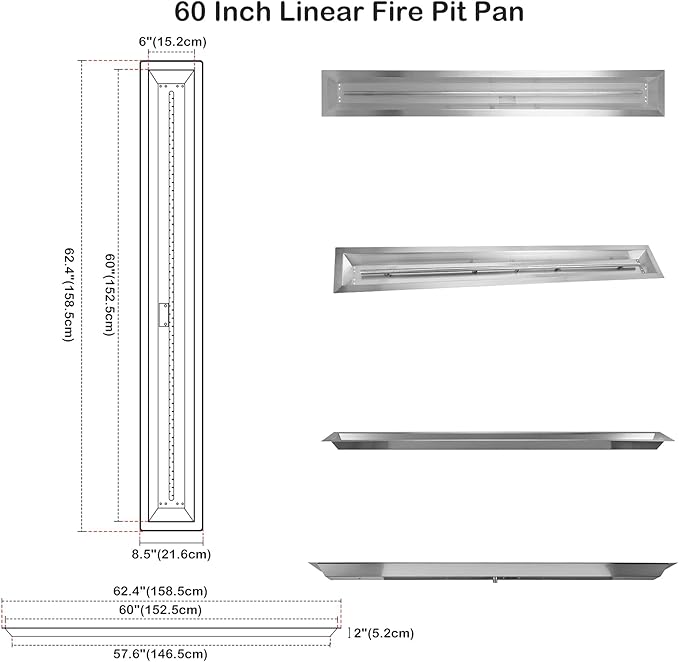 60 Inch Linear Fire Pit Pan

6"(15.2cm)

62.4"(158.5cm)

60"(152.5cm)

8.5"(21.6cm)

62.4"(158.5cm)

60"(152.5cm)

2"(5.2cm)

57.6"(146.5cm)