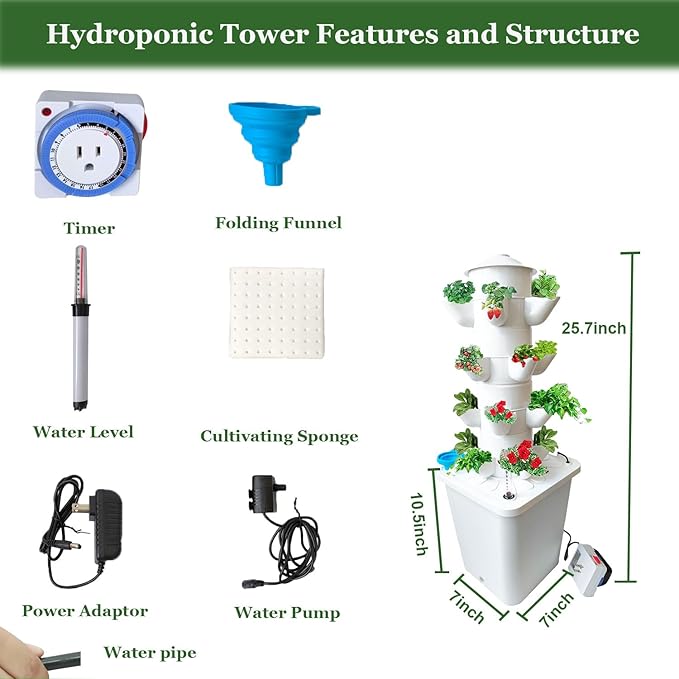 Hydroponic Tower Features and Structure

Timer

Folding Funnel

Water Level

Cultivating Sponge

Power Adaptor

Water Pump

Water pipe

25.7inch

10.5inch

7inch

7inch