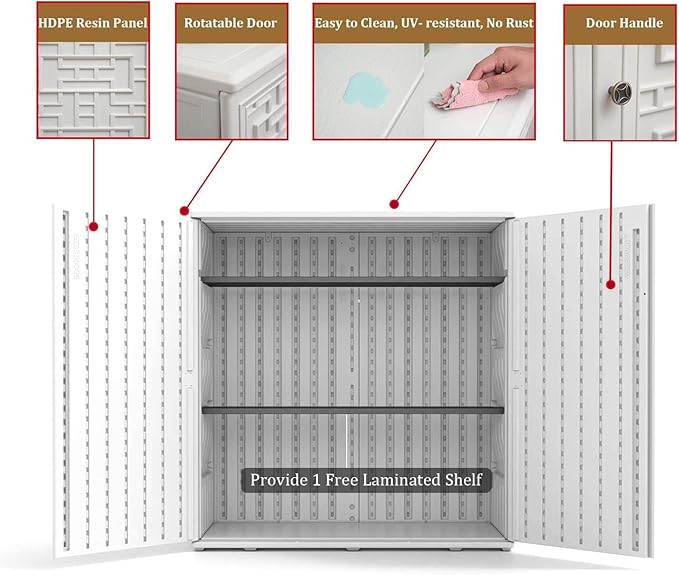 HDPE Resin Panel

Rotatable Door

Easy to Clean, UV- resistant, No Rust

Door Handle

Provide 1 Free Laminated Shelf