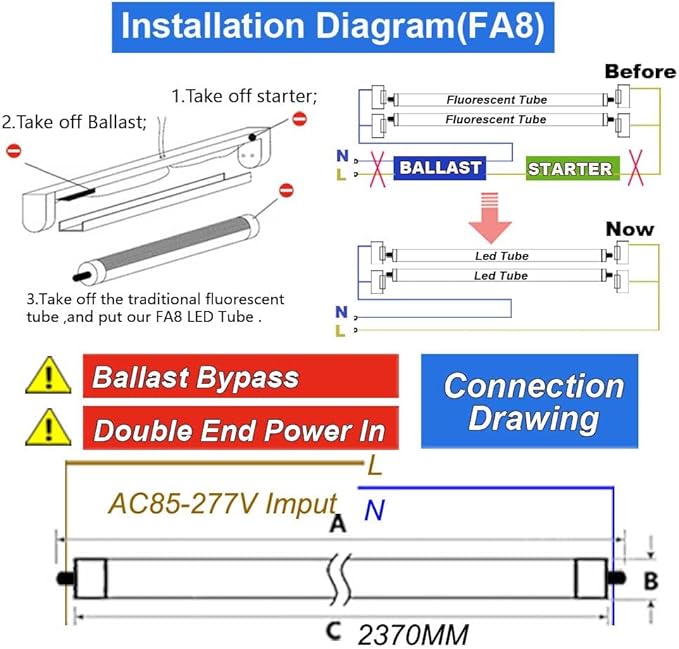 Installation Diagram(FA8)

1.Take off starter;

2.Take off Ballast;

3.Take off the traditional fluorescent tube ,and put our FA8 LED Tube .

Before

Fluorescent Tube

Fluorescent Tube

N

L

BALLAST

STARTER

Now

Led Tube

Led Tube

N

L

Ballast Bypass

Double End Power In

Connection Drawing

L

AC85-277V Imput

N

A

B

C 2370MM