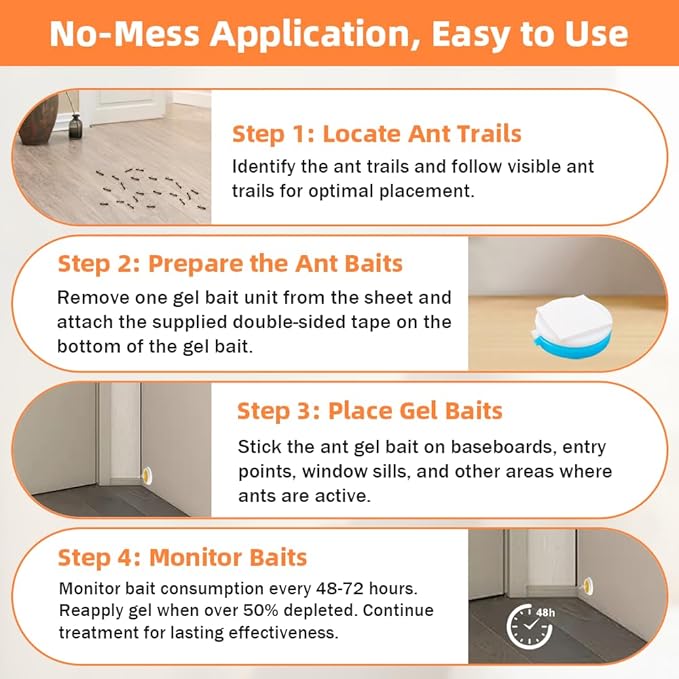 No-Mess Application, Easy to Use

Step 1: Locate Ant Trails

Identify the ant trails and follow visible ant trails for optimal placement.

Step 2: Prepare the Ant Baits

Remove one gel bait unit from the sheet and attach the supplied double-sided tape on the bottom of the gel bait.

Step 3: Place Gel Baits

Stick the ant gel bait on baseboards, entry points, window sills, and other areas where ants are active.

Step 4: Monitor Baits

Monitor bait consumption every 48-72 hours. Reapply gel when over 50% depleted. Continue treatment for lasting effectiveness.

48h