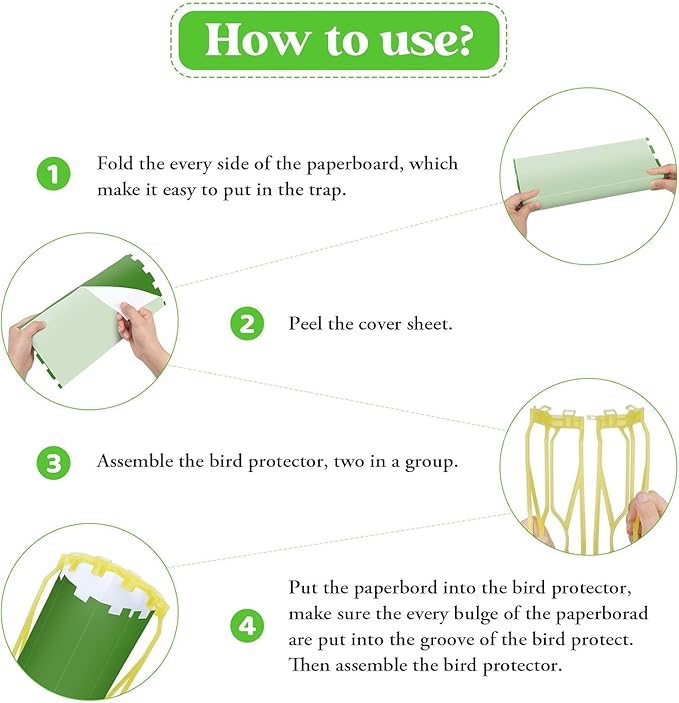 How to use?

1 Fold the every side of the paperboard, which make it easy to put in the trap.

2 Peel the cover sheet.

3 Assemble the bird protector, two in a group.

4 Put the paperbord into the bird protector, make sure the every bulge of the paperborad are put into the groove of the bird protect. Then assemble the bird protector.