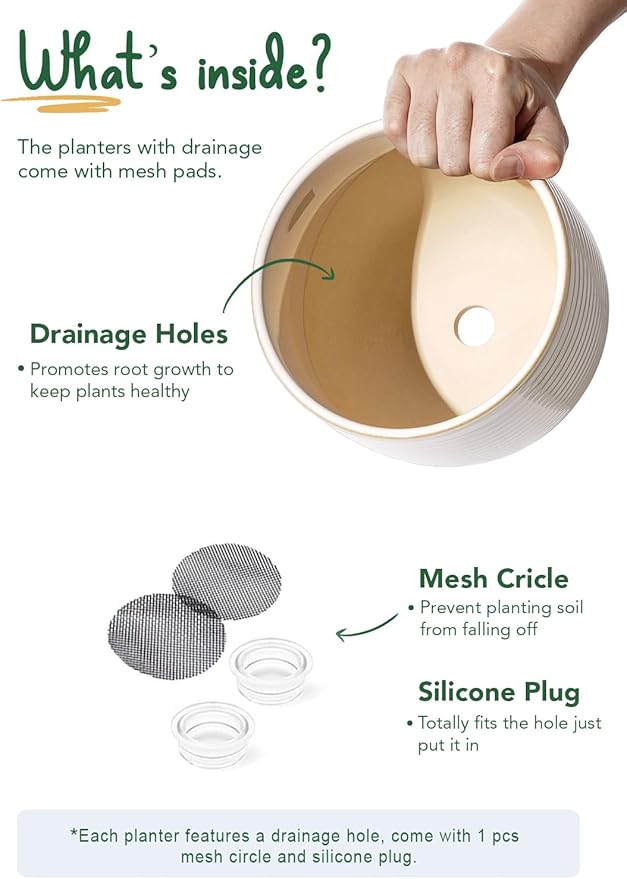 What's inside?

The planters with drainage come with mesh pads.

Drainage Holes

• Promotes root growth to keep plants healthy

Mesh Cricle

• Prevent planting soil from falling off

Silicone Plug

• Totally fits the hole just put it in

*Each planter features a drainage hole, come with 1 pcs mesh circle and silicone plug.