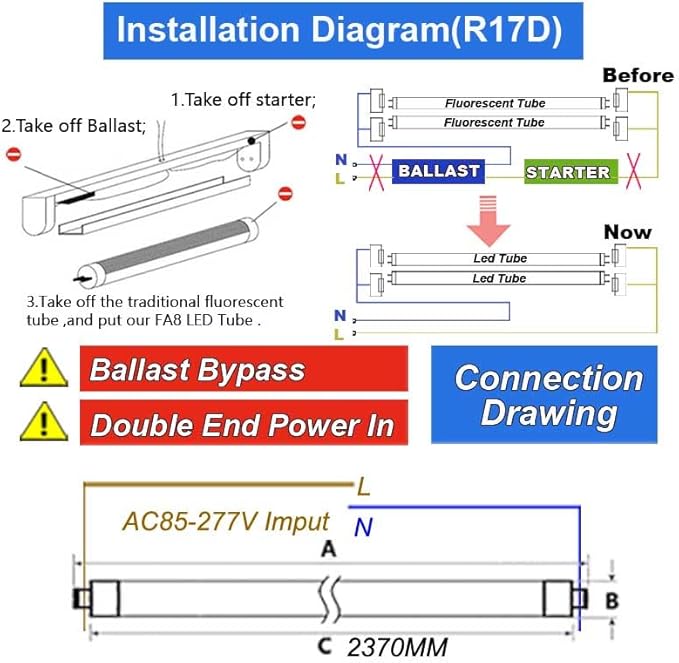 Installation Diagram(R17D)

1.Take off starter;

2.Take off Ballast;

3.Take off the traditional fluorescent tube ,and put our FA8 LED Tube .

Before

Fluorescent Tube

Fluorescent Tube

N

L

BALLAST

STARTER

Now

Led Tube

Led Tube

N

L

Ballast Bypass

Double End Power In

Connection Drawing

L

AC85-277V Imput

N

A

B

C 2370MM