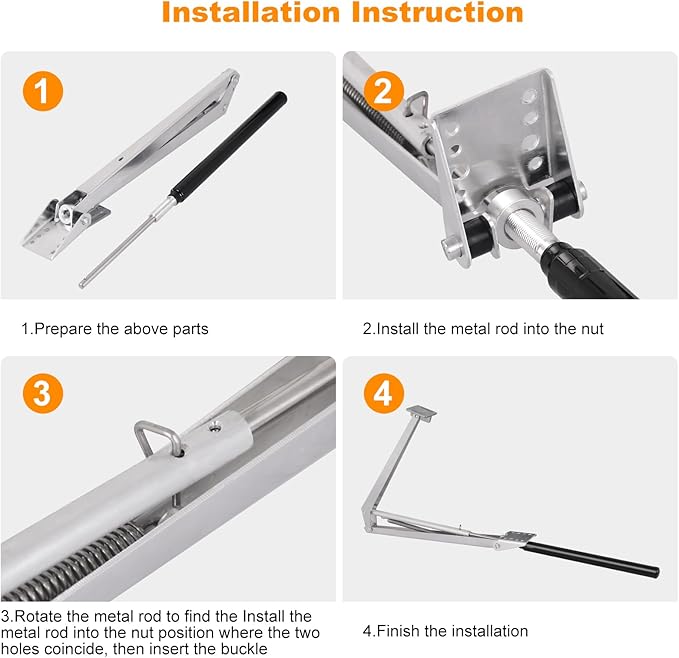 Installation Instruction

1

1.Prepare the above parts

2

2.Install the metal rod into the nut

3

3.Rotate the metal rod to find the Install the metal rod into the nut position where the two holes coincide, then insert the buckle

4

4.Finish the installation