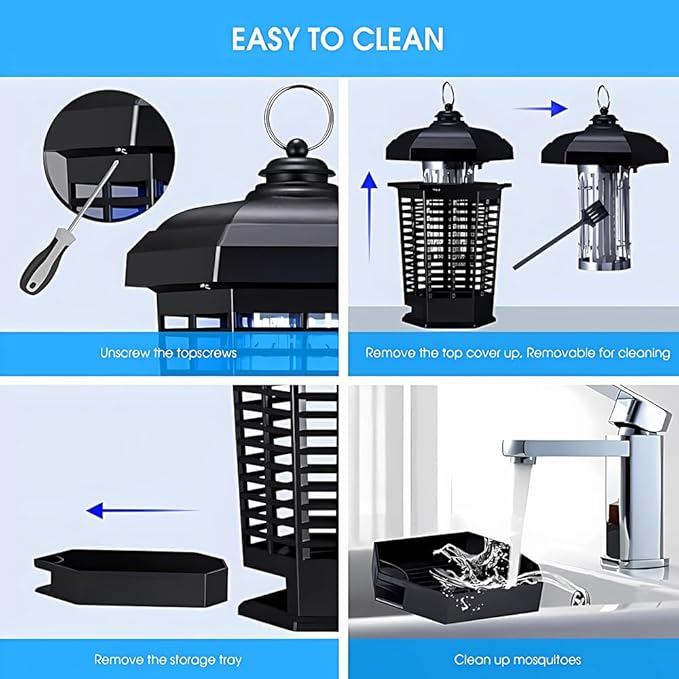 EASY TO CLEAN

Unscrew the topscrews

Remove the top cover up, Removable for cleaning

Remove the storage tray

Clean up mosquitoes