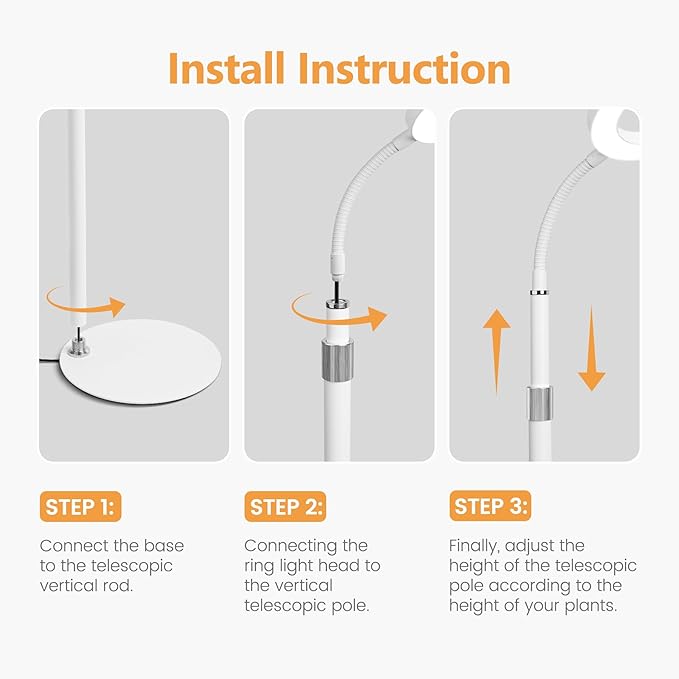 Install Instruction

STEP 1:

Connect the base to the telescopic vertical rod.

STEP 2:

Connecting the ring light head to the vertical telescopic pole.

STEP 3:

Finally, adjust the height of the telescopic pole according to the height of your plants.