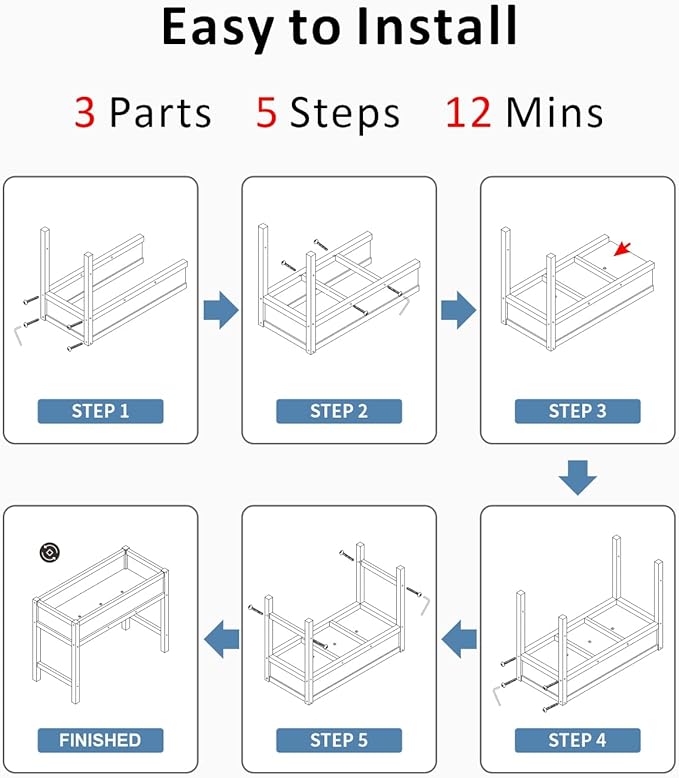 Easy to Install

3 Parts 5 Steps 12 Mins

STEP 1

STEP 2

STEP 3

STEP 4

STEP 5

FINISHED