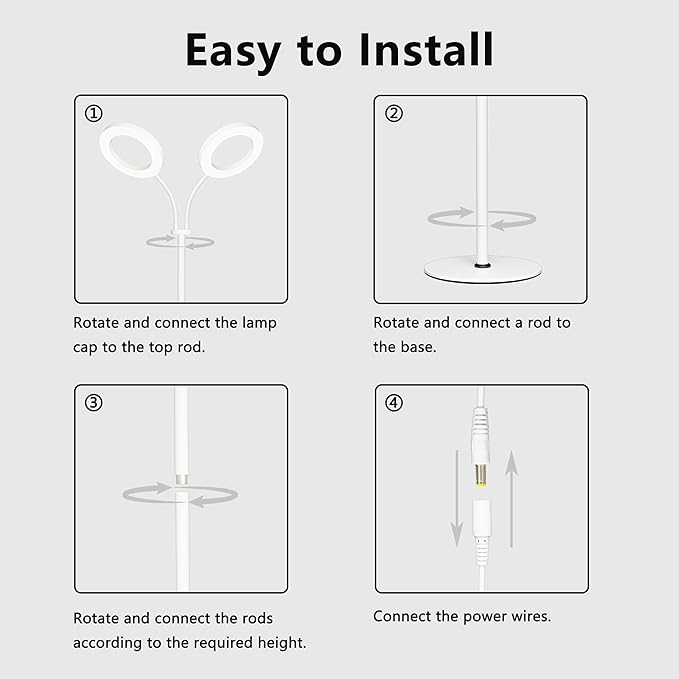 Easy to Install

①

Rotate and connect the lamp cap to the top rod.

②

Rotate and connect a rod to the base.

③

Rotate and connect the rods according to the required height.

④

Connect the power wires.