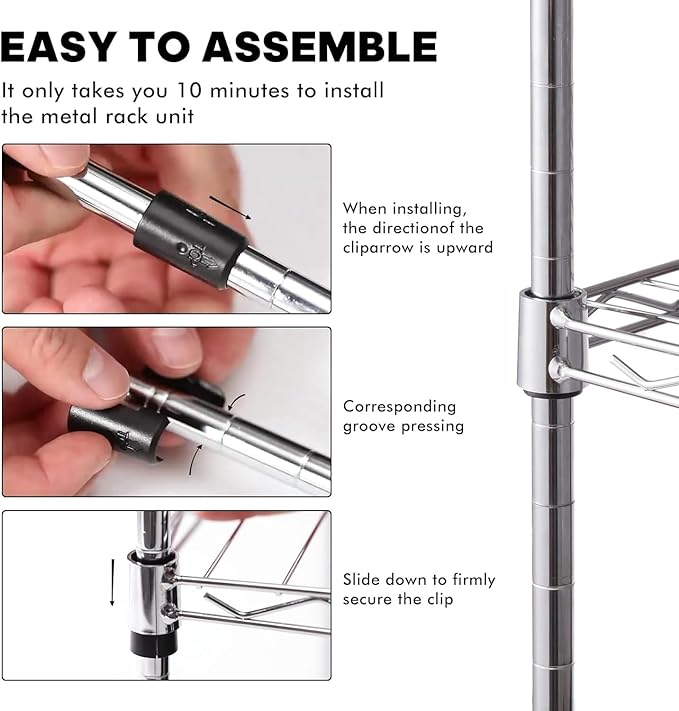 EASY TO ASSEMBLE

It only takes you 10 minutes to install the metal rack unit

When installing, the directionof the cliparrow is upward

Corresponding groove pressing

Slide down to firmly secure the clip