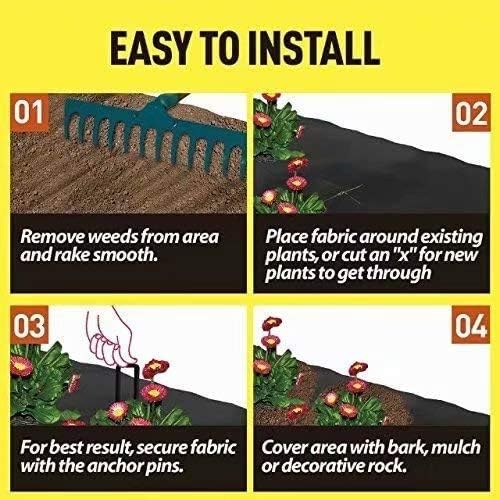 EASY TO INSTALL

01

Remove weeds from area and rake smooth.

02

Place fabric around existing plants, or cut an "x" for new plants to get through

03

For best result, secure fabric with the anchor pins.

04

Cover area with bark, mulch or decorative rock.