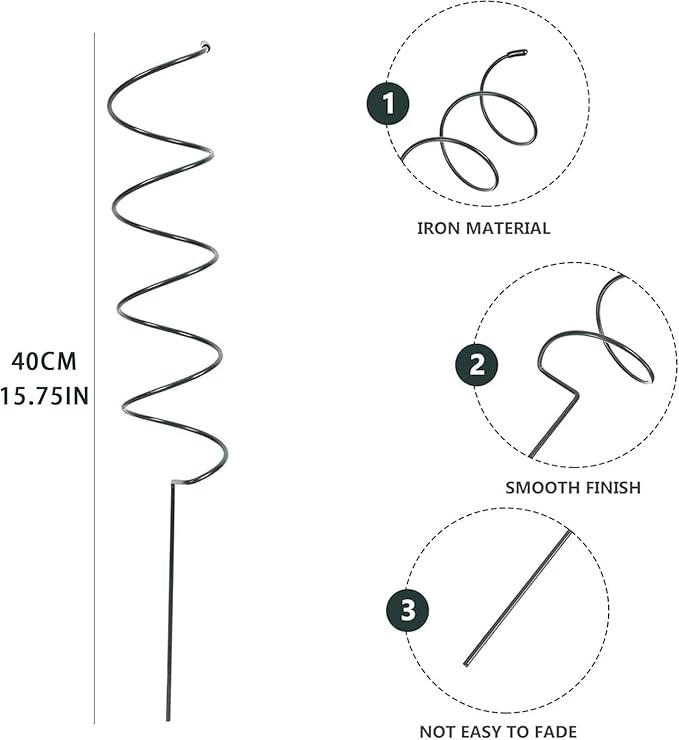 40CM
15.75IN

1

IRON MATERIAL

2

SMOOTH FINISH

3

NOT EASY TO FADE