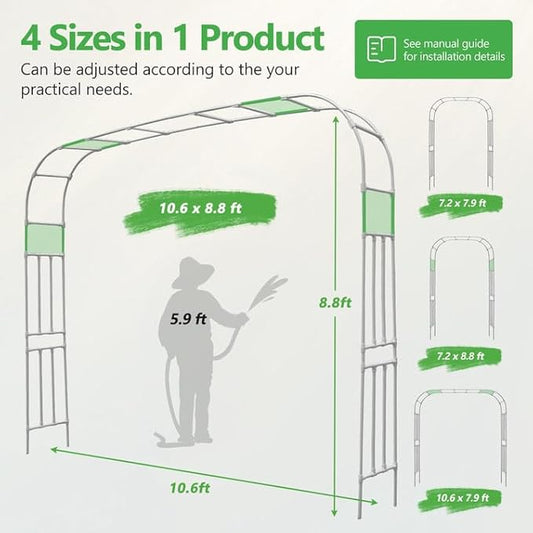 4 Sizes in 1 Product

Can be adjusted according to the your practical needs.

See manual guide for installation details

10.6 x 8.8 ft

5.9 ft

8.8ft

10.6ft

7.2 x 7.9 ft

7.2 x 8.8 ft

10.6 x 7.9 ft