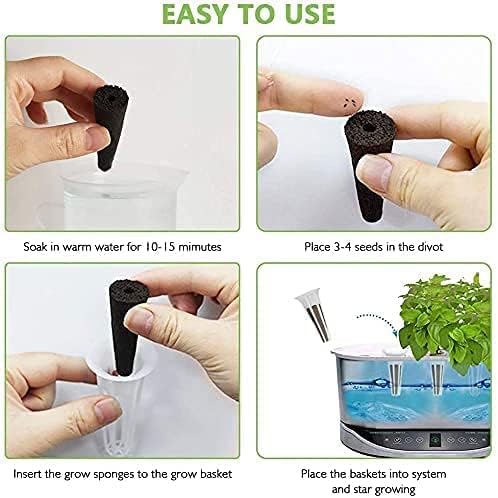 EASY TO USE

Soak in warm water for 10-15 mimutes

Place 3-4 seeds in the divot

Insert the grow sponges to the grow basket

Place the baskets into system and star growing