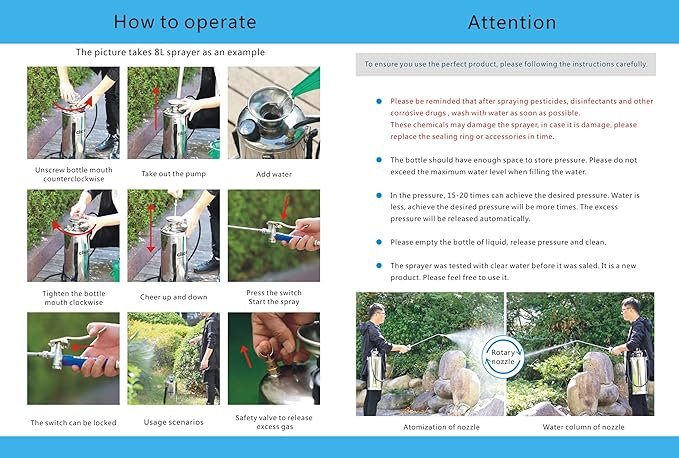 How to operate

The picture takes 8L sprayer as an example

Unscrew bottle mouth counterclockwise

Take out the pump

Add water

Tighten the bottle mouth clockwise

Cheer up and down

Press the switch Start the spray

The switch can be locked

Usage scenarios

Safety valve to release excess gas

Attention

To ensure you use the perfect product, please following the instructions carefully.

Please be reminded that after spraying pesticides, disinfectants and other corrosive drugs , wash with water as soon as possible. These chemicals may damage the sprayer, in case it is damage, please replace the sealing ring or accessories in time.

The bottle should have enough space to store pressure. Please do not exceed the maximum water level when filling the water.

In the pressure, 15-20 times can achieve the desired pressure. Water is less, achieve the desired pressure will be more times. The excess pressure will be released automatically.

Please empty the bottle of liquid, release pressure and clean.

The sprayer was tested with clear water before it was saled. It is a new product. Please feel free to use it.

Rotary nozzle

Atomization of nozzle

Water column of nozzle