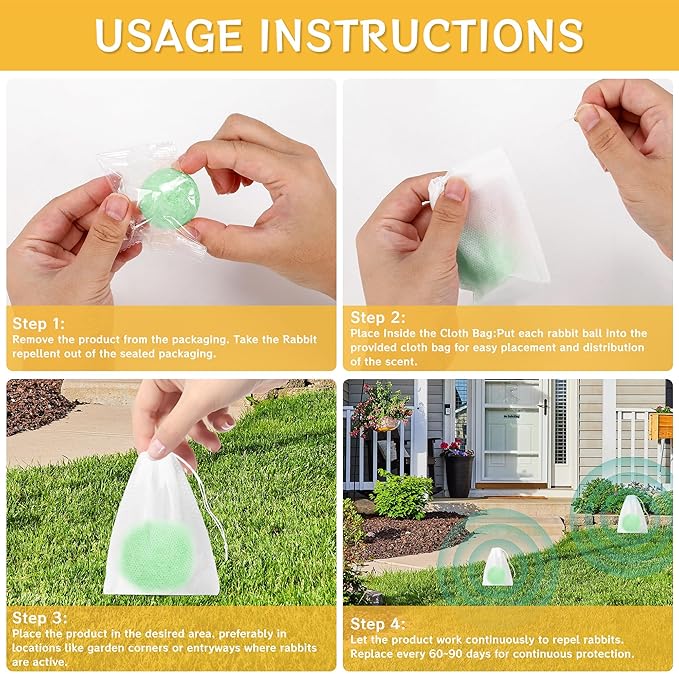 USAGE INSTRUCTIONS

Step 1:
Remove the product from the packaging. Take the Rabbit repellent out of the sealed packaging.

Step 2:
Place Inside the Cloth Bag:Put each rabbit ball into the provided cloth bag for easy placement and distribution of the scent.

Step 3:
Place the product in the desired area, preferably in locations like garden corners or entryways where rabbits are active.

Step 4:
Let the product work continuously to repel rabbits. Replace every 60-90 days for continuous protection.