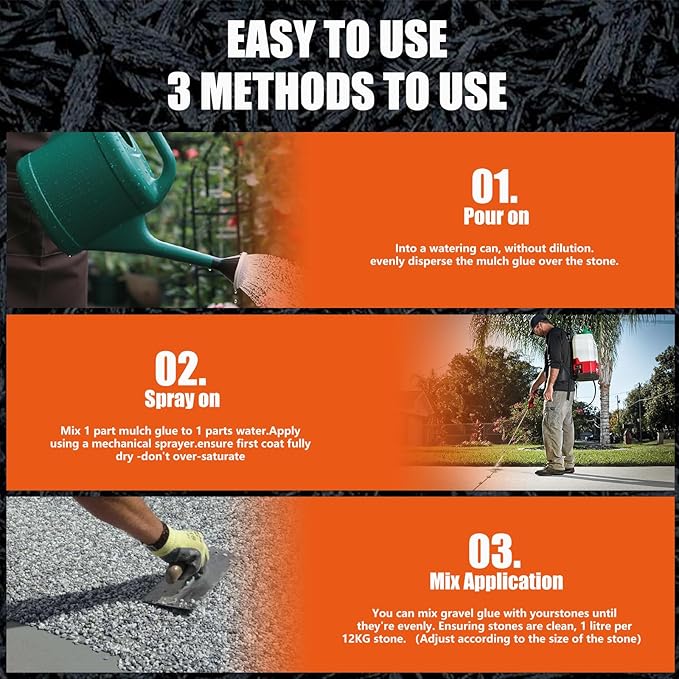 EASY TO USE
3 METHODS TO USE

01.
Pour on

Into a watering can, without dilution. evenly disperse the mulch glue over the stone.

02.
Spray on

Mix 1 part mulch glue to 1 parts water.Apply using a mechanical sprayer.ensure first coat fully dry -don't over-saturate

03.
Mix Application

You can mix gravel glue with yourstones until they're evenly. Ensuring stones are clean, 1 litre per 12KG stone. (Adjust according to the size of the stone)