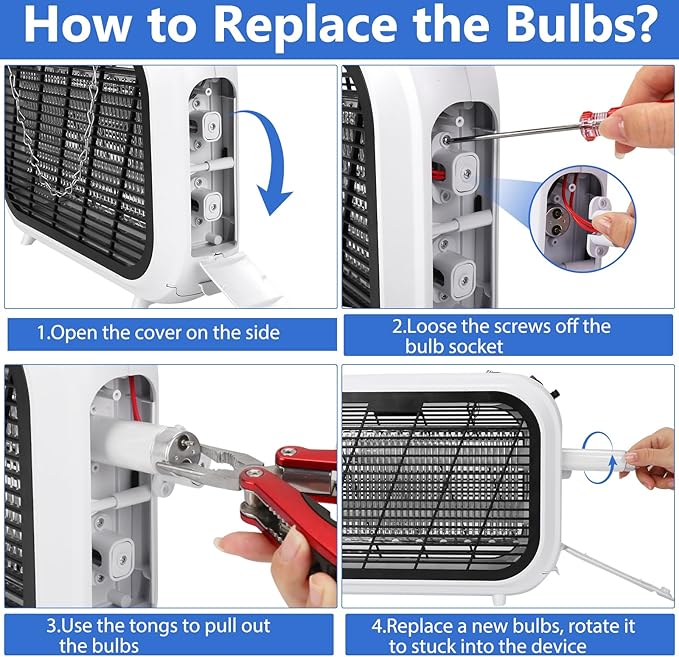 How to Replace the Bulbs?

1.Open the cover on the side

2.Loose the screws off the bulb socket

3.Use the tongs to pull out the bulbs

4.Replace a new bulbs, rotate it to stuck into the device