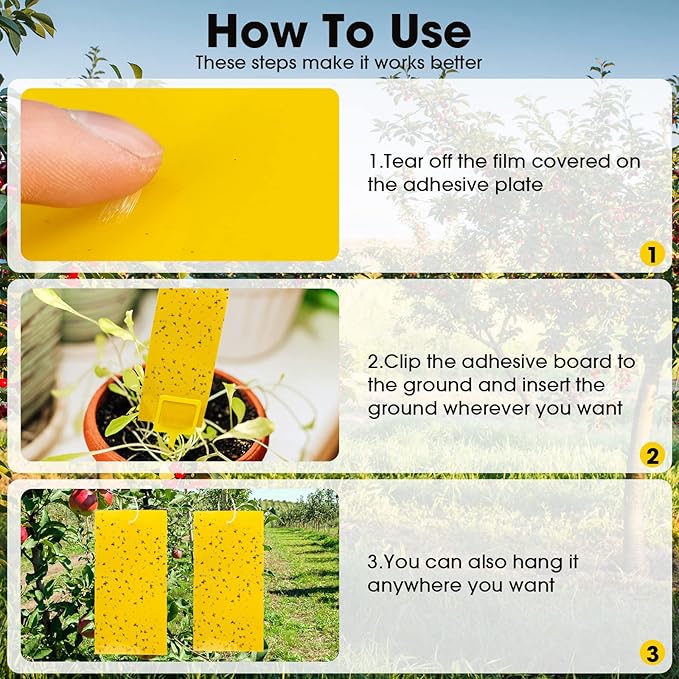 How To Use
These steps make it works better

1.Tear off the film covered on the adhesive plate

1

2.Clip the adhesive board to the ground and insert the ground wherever you want

2

3.You can also hang it anywhere you want

3