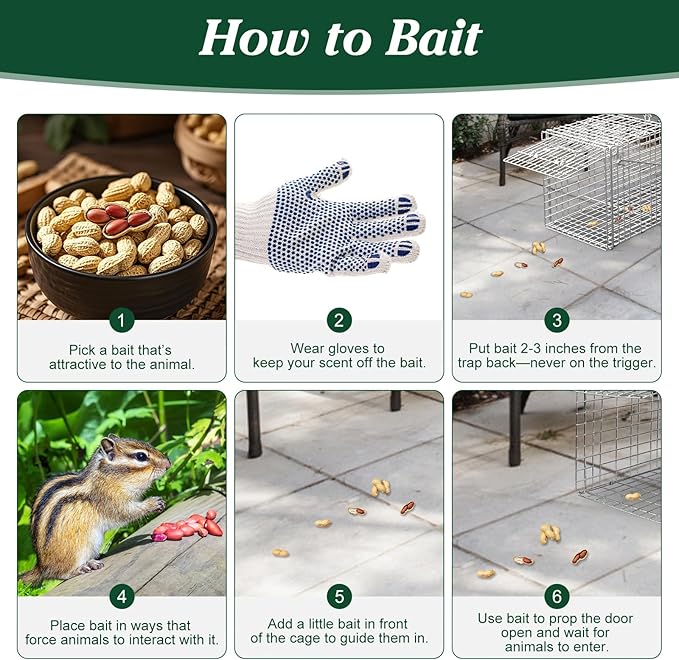 How to Bait

1
Pick a bait that's attractive to the animal.

2
Wear gloves to keep your scent off the bait.

3
Put bait 2-3 inches from the trap back—never on the trigger.

4
Place bait in ways that force animals to interact with it.

5
Add a little bait in front of the cage to guide them in.

6
Use bait to prop the door open and wait for animals to enter.