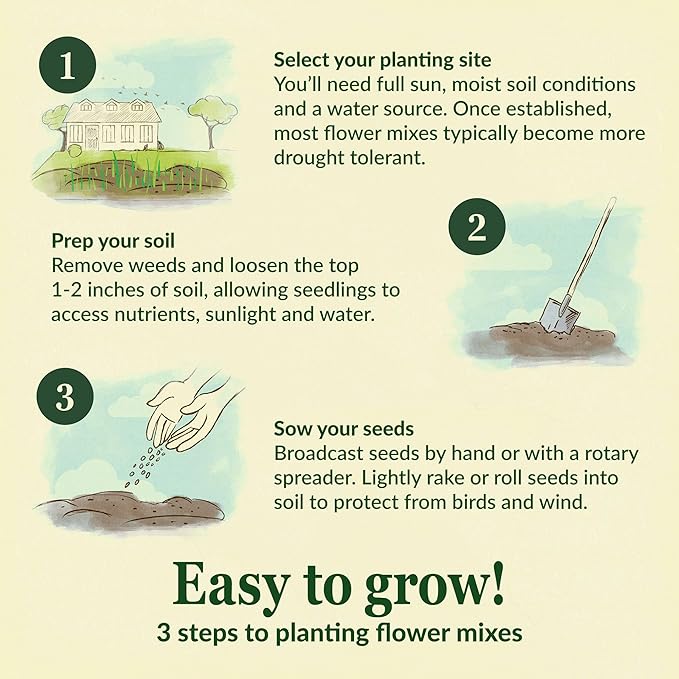 1

Select your planting site
You'll need full sun, moist soil conditions and a water source. Once established, most flower mixes typically become more drought tolerant.

2

Prep your soil
Remove weeds and loosen the top 1-2 inches of soil, allowing seedlings to access nutrients, sunlight and water.

3

Sow your seeds
Broadcast seeds by hand or with a rotary spreader. Lightly rake or roll seeds into soil to protect from birds and wind.

Easy to grow!
3 steps to planting flower mixes