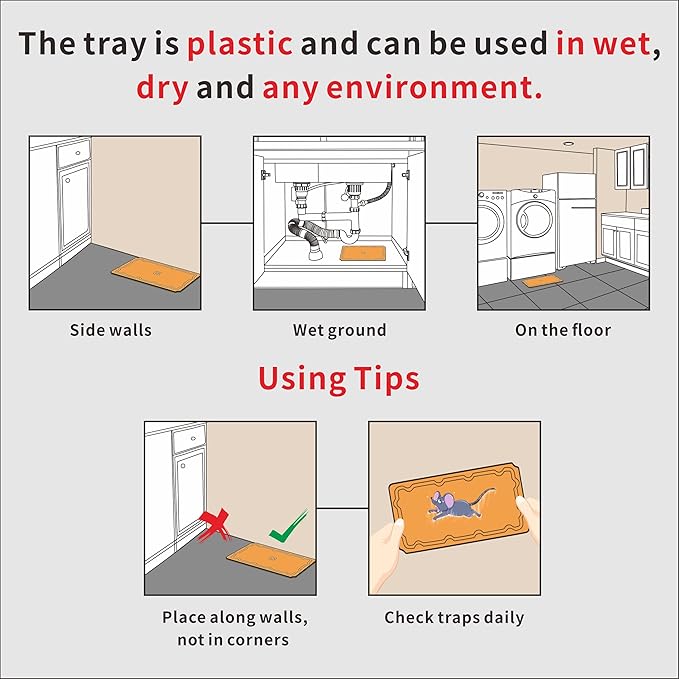 The tray is plastic and can be used in wet, dry and any environment.

Side walls

Wet ground

On the floor

Using Tips

Place along walls, not in corners

Check traps daily