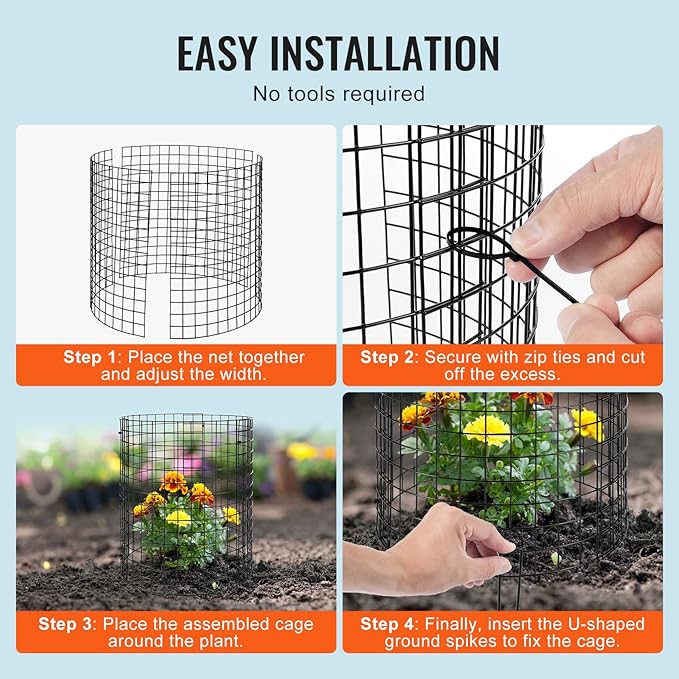 EASY INSTALLATION
No tools required

Step 1: Place the net together and adjust the width.

Step 2: Secure with zip ties and cut off the excess.

Step 3: Place the assembled cage around the plant.

Step 4: Finally, insert the U-shaped ground spikes to fix the cage.