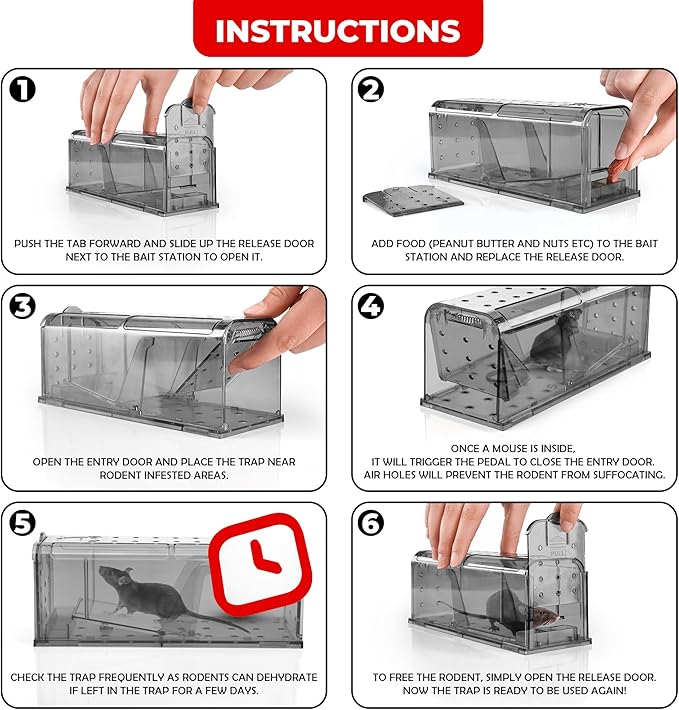 INSTRUCTIONS

1

PULL

PUSH THE TAB FORWARD AND SLIDE UP THE RELEASE DOOR NEXT TO THE BAIT STATION TO OPEN IT.

2

ADD FOOD (PEANUT BUTTER AND NUTS ETC) TO THE BAIT STATION AND REPLACE THE RELEASE DOOR.

3

OPEN THE ENTRY DOOR AND PLACE THE TRAP NEAR RODENT INFESTED AREAS.

4

ONCE A MOUSE IS INSIDE,
IT WILL TRIGGER THE PEDAL TO CLOSE THE ENTRY DOOR.
AIR HOLES WILL PREVENT THE RODENT FROM SUFFOCATING.

5

CHECK THE TRAP FREQUENTLY AS RODENTS CAN DEHYDRATE IF LEFT IN THE TRAP FOR A FEW DAYS.

6

PULL

TO FREE THE RODENT, SIMPLY OPEN THE RELEASE DOOR.
NOW THE TRAP IS READY TO BE USED AGAIN!