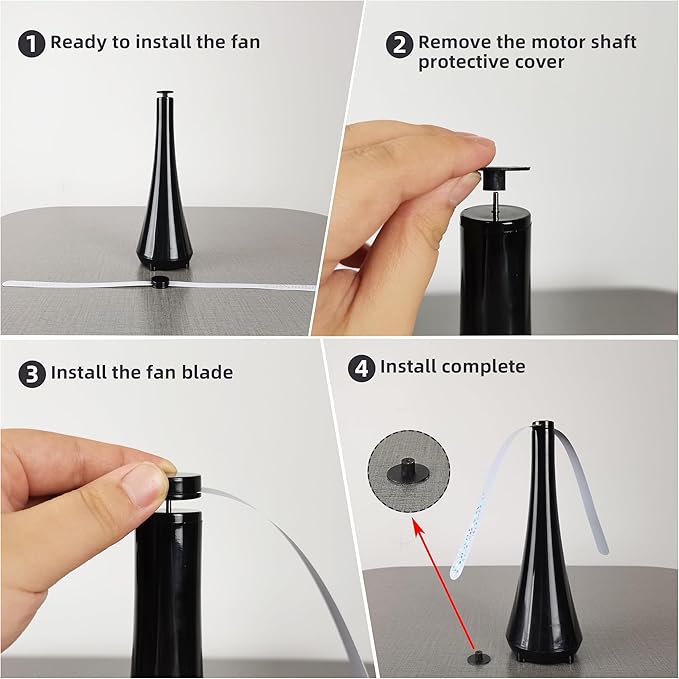 1 Ready to install the fan

2 Remove the motor shaft protective cover

3 Install the fan blade

4 Install complete