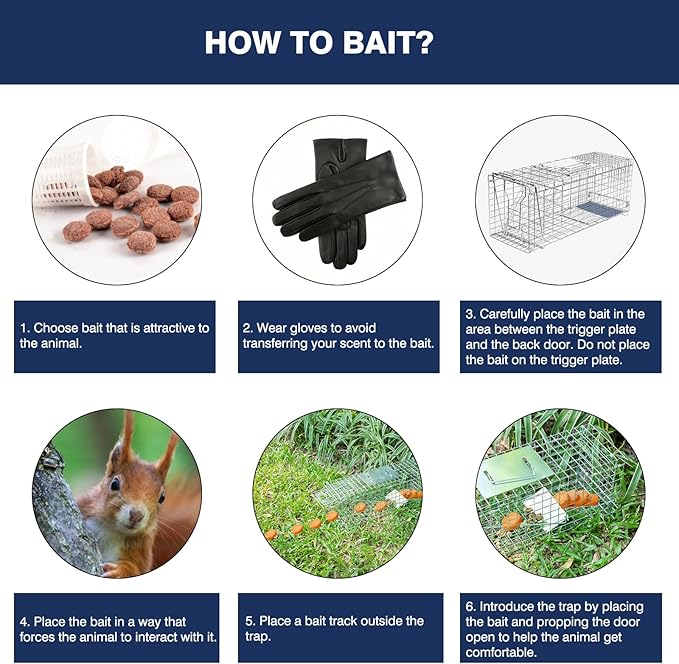 HOW TO BAIT?

1. Choose bait that is attractive to the animal.

2. Wear gloves to avoid transferring your scent to the bait.

3. Carefully place the bait in the area between the trigger plate and the back door. Do not place the bait on the trigger plate.

4. Place the bait in a way that forces the animal to interact with it.

5. Place a bait track outside the trap.

6. Introduce the trap by placing the bait and propping the door open to help the animal get comfortable.