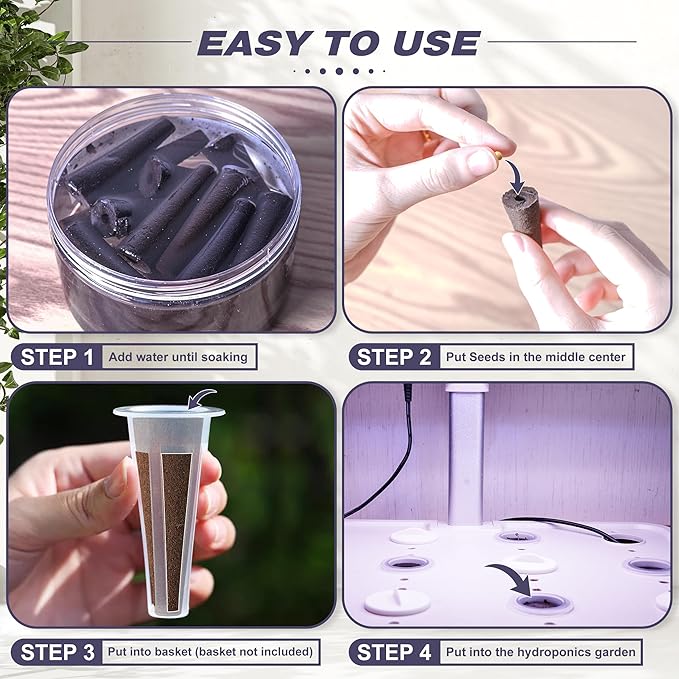 EASY TO USE

STEP 1 Add water until soaking

STEP 2 Put Seeds in the middle center

STEP 3 Put into basket (basket not included)

STEP 4 Put into the hydroponics garden