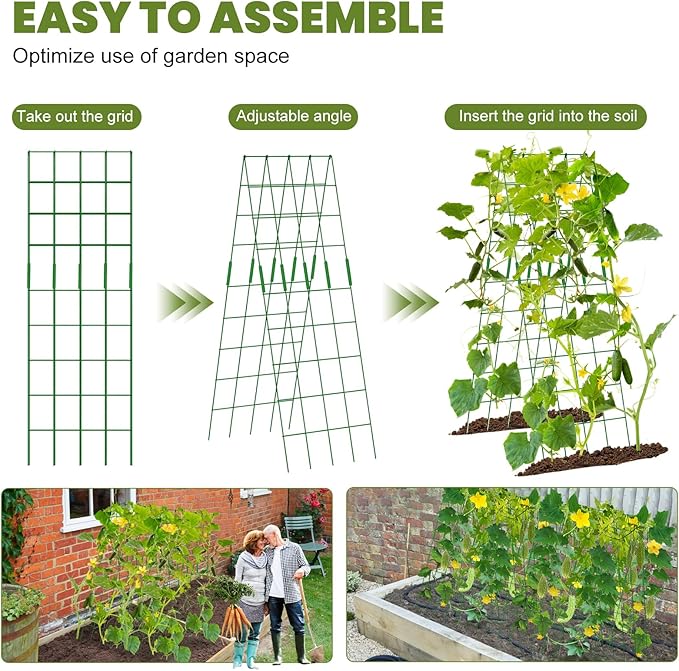 EASY TO ASSEMBLE

Optimize use of garden space

Take out the grid

Adjustable angle

Insert the grid into the soil